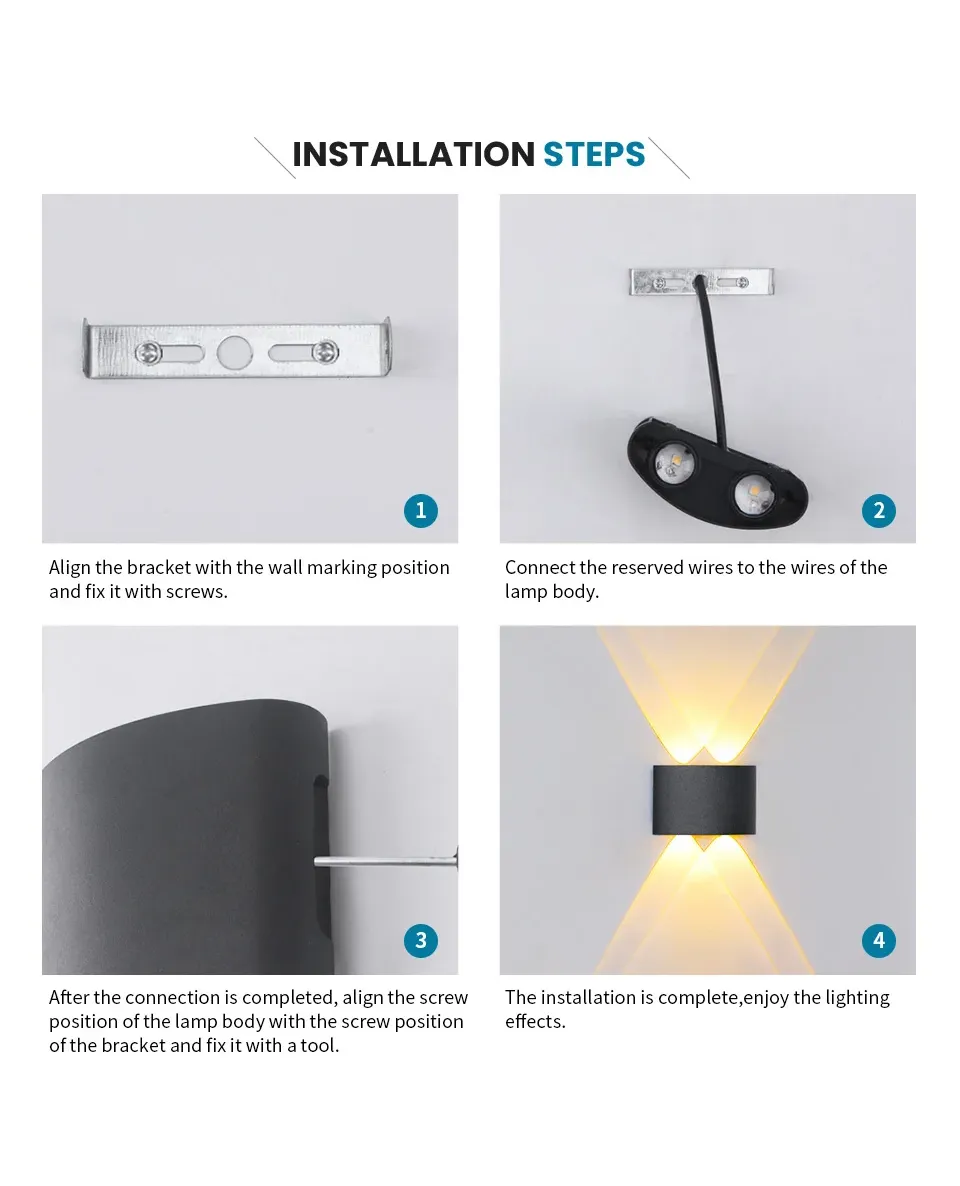 INSTALLATION STEPS

1

Align the bracket with the wall marking position and fix it with screws.

2

Connect the reserved wires to the wires of the lamp body.

3

After the connection is completed, align the screw position of the lamp body with the screw position of the bracket and fix it with a tool.

4

The installation is complete,enjoy the lighting effects.