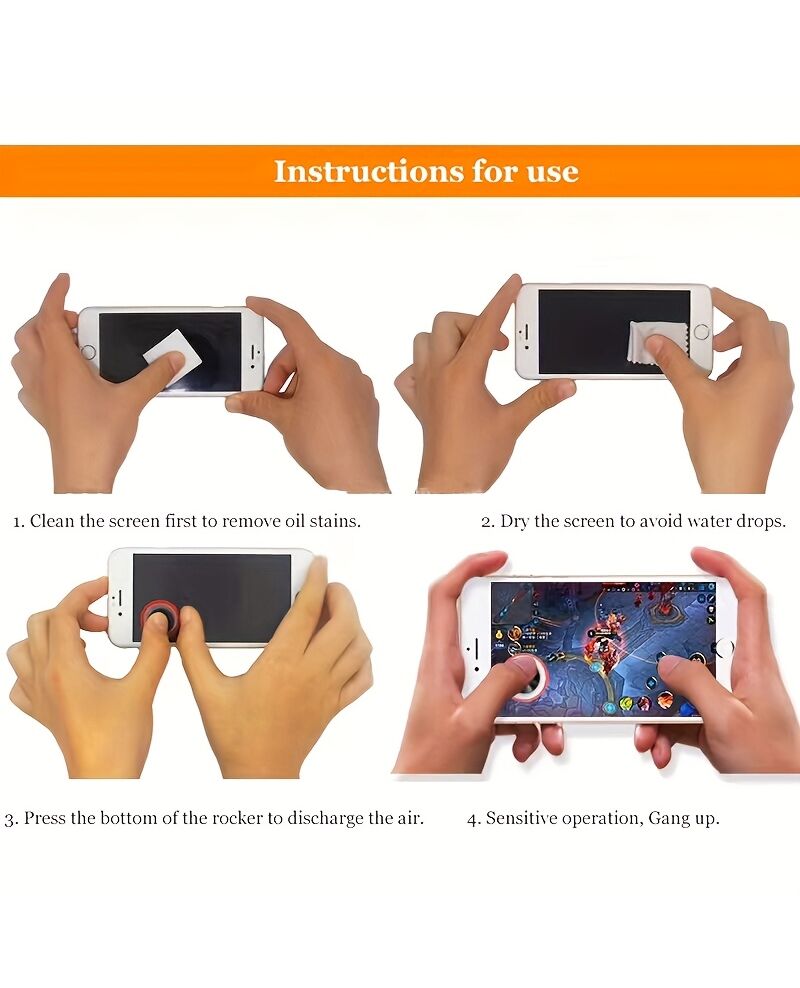 Instructions for use

1. Clean the screen first to remove oil stains.

2. Dry the screen to avoid water drops.

3. Press the bottom of the rocker to discharge the air.

4. Sensitive operation, Gang up.