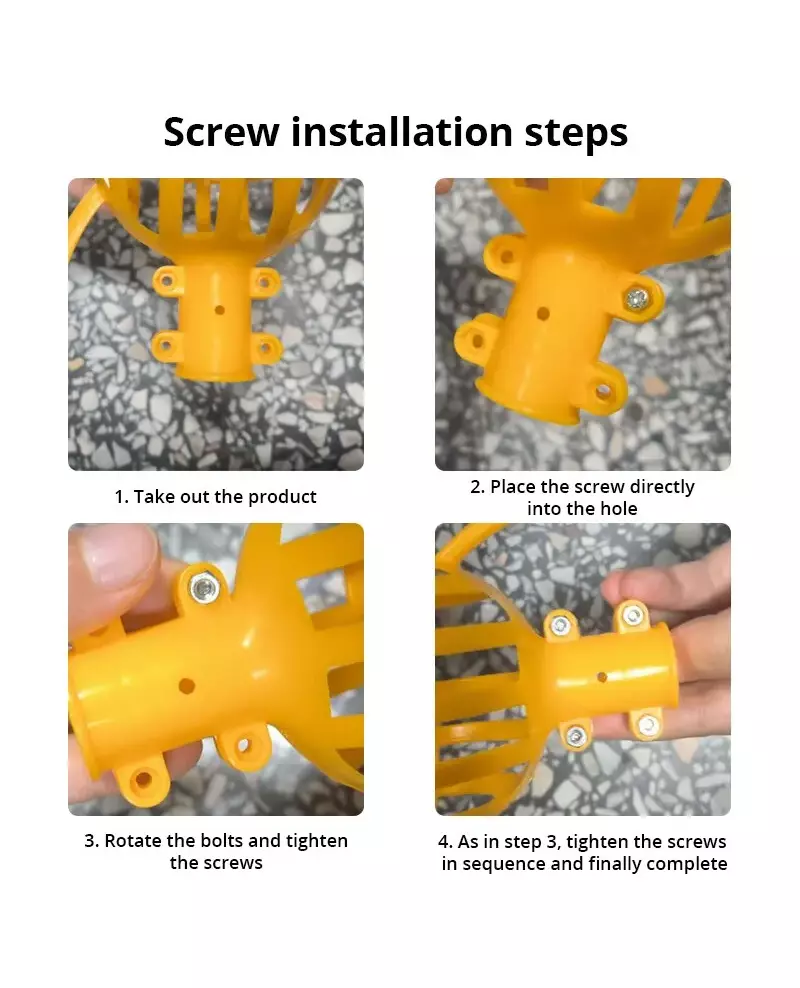 Screw installation steps

1. Take out the product

2. Place the screw directly into the hole

3. Rotate the bolts and tighten the screws

4. As in step 3, tighten the screws in sequence and finally complete