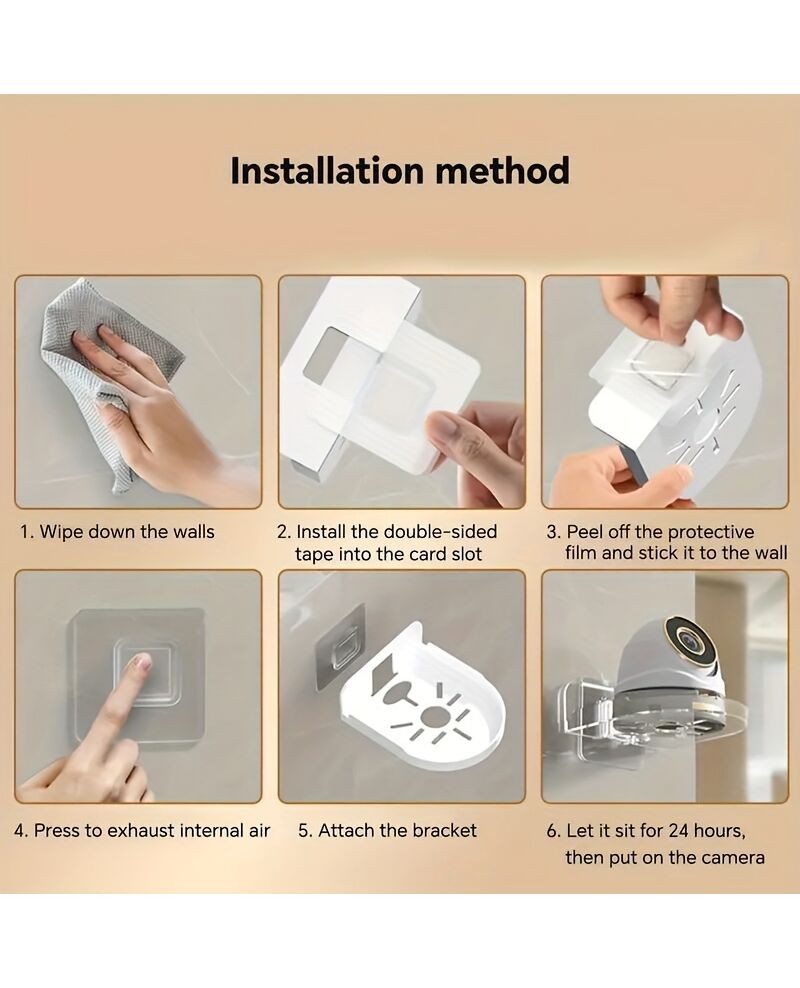 Installation method

1. Wipe down the walls

2. Install the double-sided tape into the card slot

3. Peel off the protective film and stick it to the wall

4. Press to exhaust internal air

5. Attach the bracket

6. Let it sit for 24 hours, then put on the camera