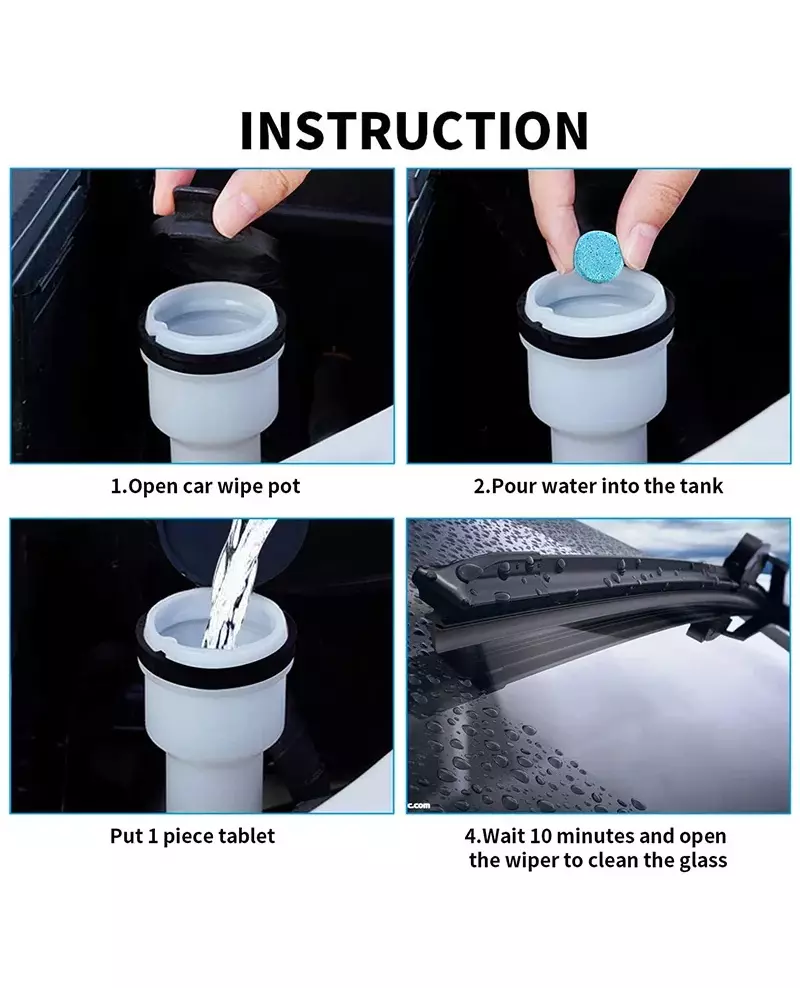 INSTRUCTION

1.Open car wipe pot

2.Pour water into the tank

Put 1 piece tablet

c.com

4.Wait 10 minutes and open the wiper to clean the glass