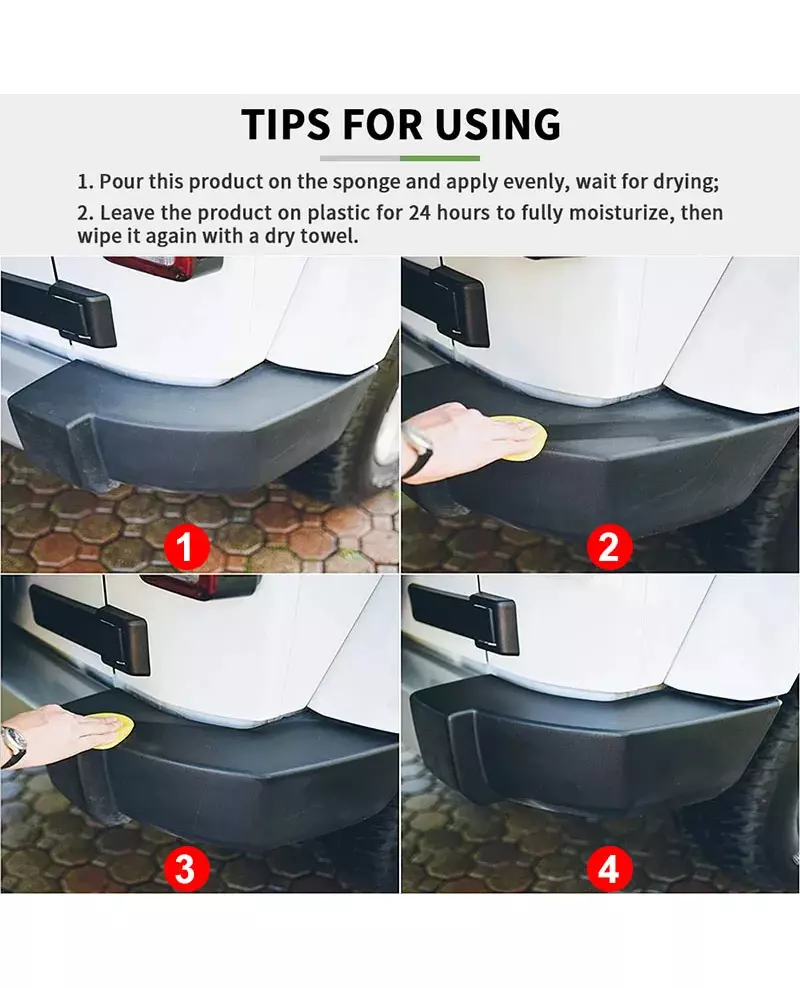 TIPS FOR USING

1. Pour this product on the sponge and apply evenly, wait for drying;
2. Leave the product on plastic for 24 hours to fully moisturize, then wipe it again with a dry towel.

1

2

3

4