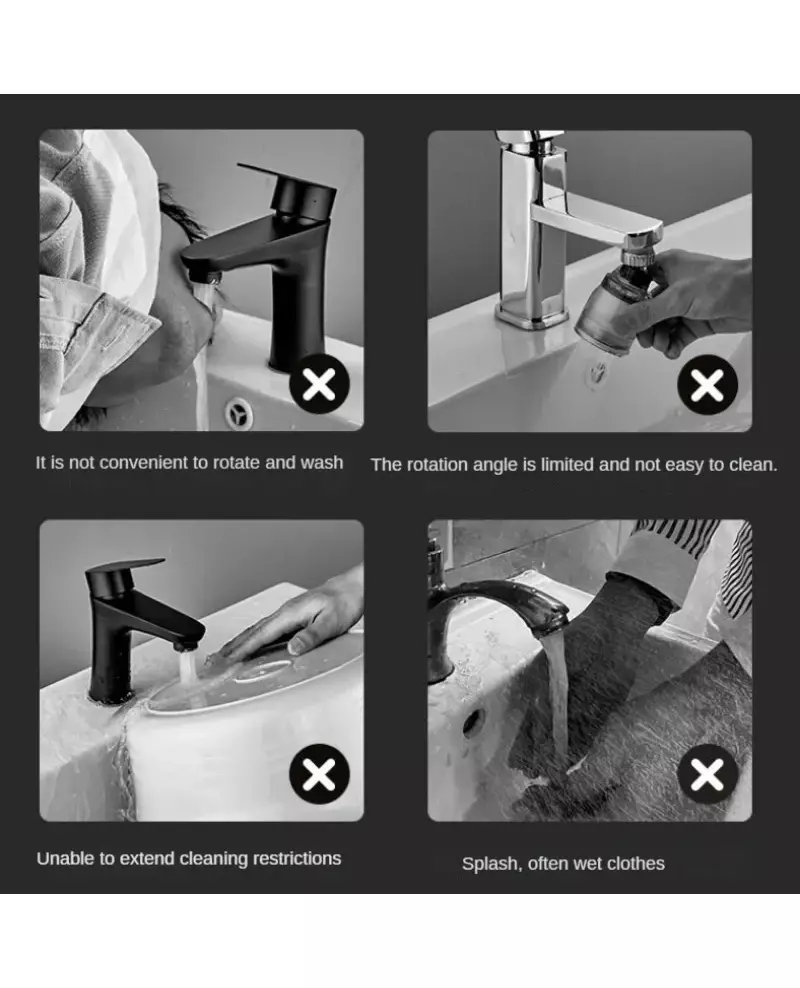 It is not convenient to rotate and wash

The rotation angle is limited and not easy to clean.

Unable to extend cleaning restrictions

Splash, often wet clothes