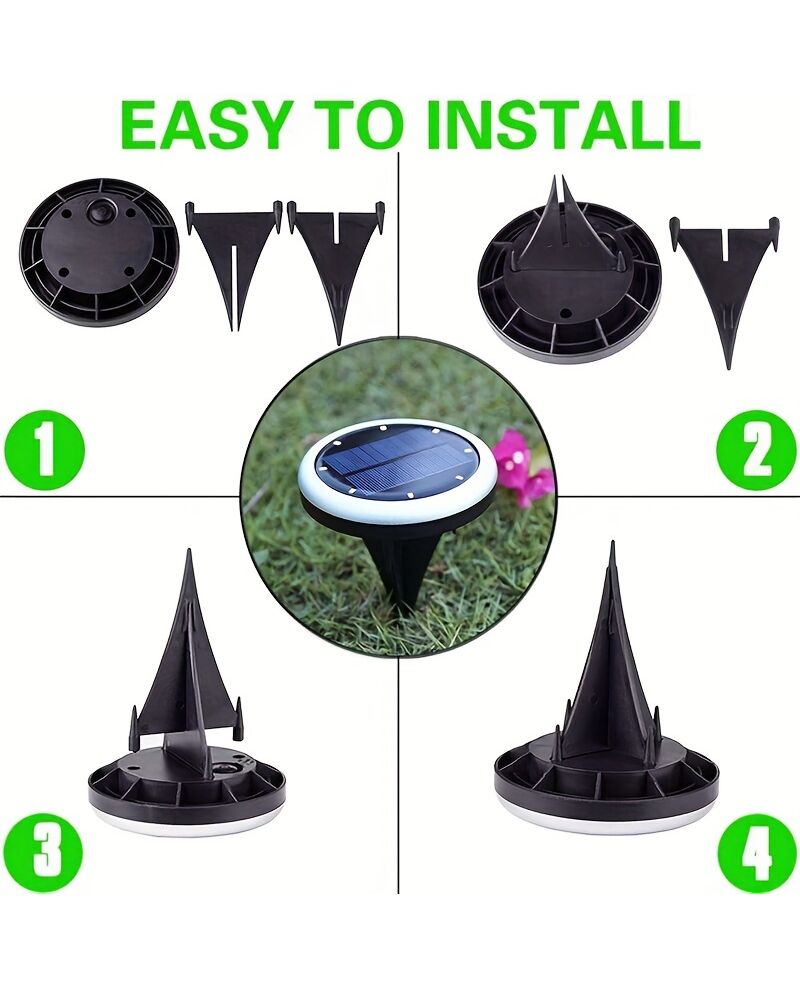 EASY TO INSTALL

1

2

3

4