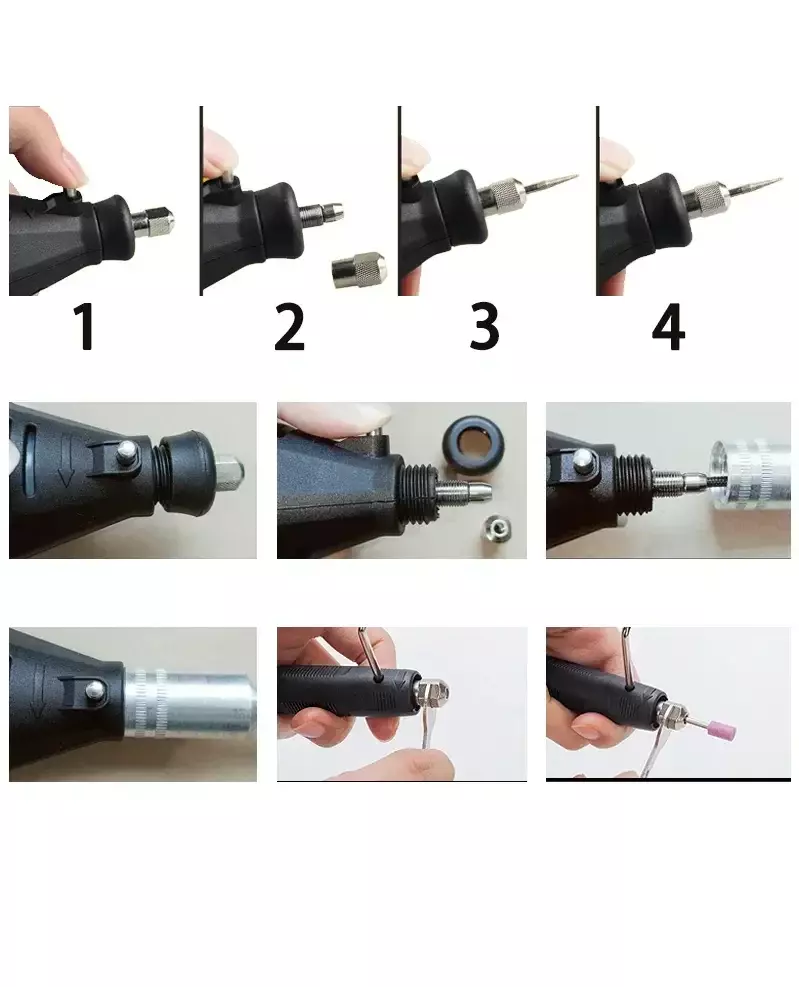 1 2 3 4