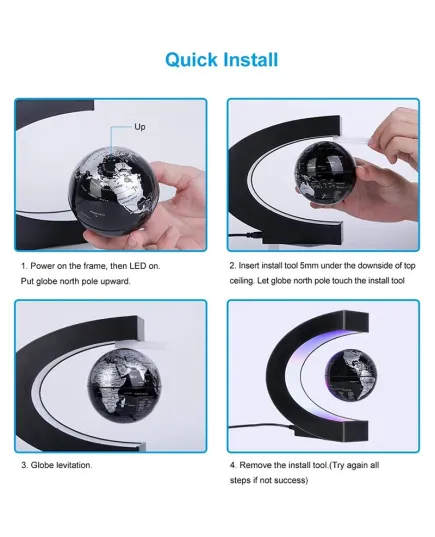 Quick Install

Up

1. Power on the frame, then LED on. Put globe north pole upward.

2. Insert install tool 5mm under the downside of top ceiling. Let globe north pole touch the install tool

3. Globe levitation.

4. Remove the install tool.(Try again all steps if not success)