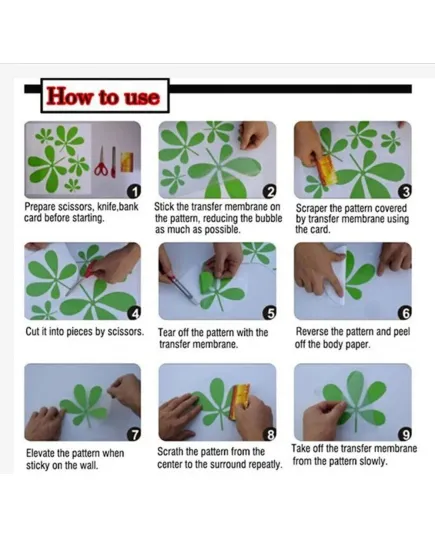 How to use

1
Prepare scissors, knife,bank card before starting.

2
Stick the transfer membrane on the pattern, reducing the bubble as much as possible.

3
Scraper the pattern covered by transfer membrane using the card.

4
Cut it into pieces by scissors.

5
Tear off the pattern with the transfer membrane.

6
Reverse the pattern and peel off the body paper.

7
Elevate the pattern when sticky on the wall.

8
Scrath the pattern from the center to the surround repeatly.

9
Take off the transfer membrane from the pattern slowly.