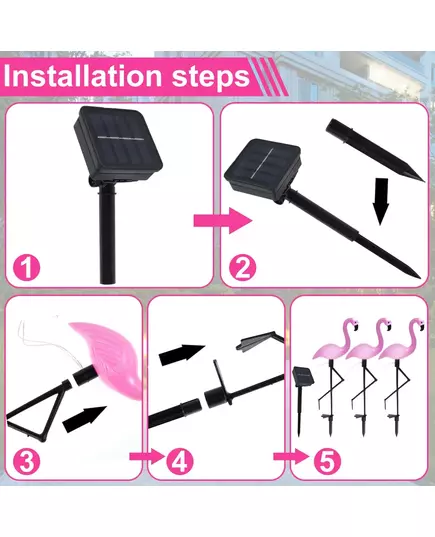 Installation steps

1

2

3

4

5