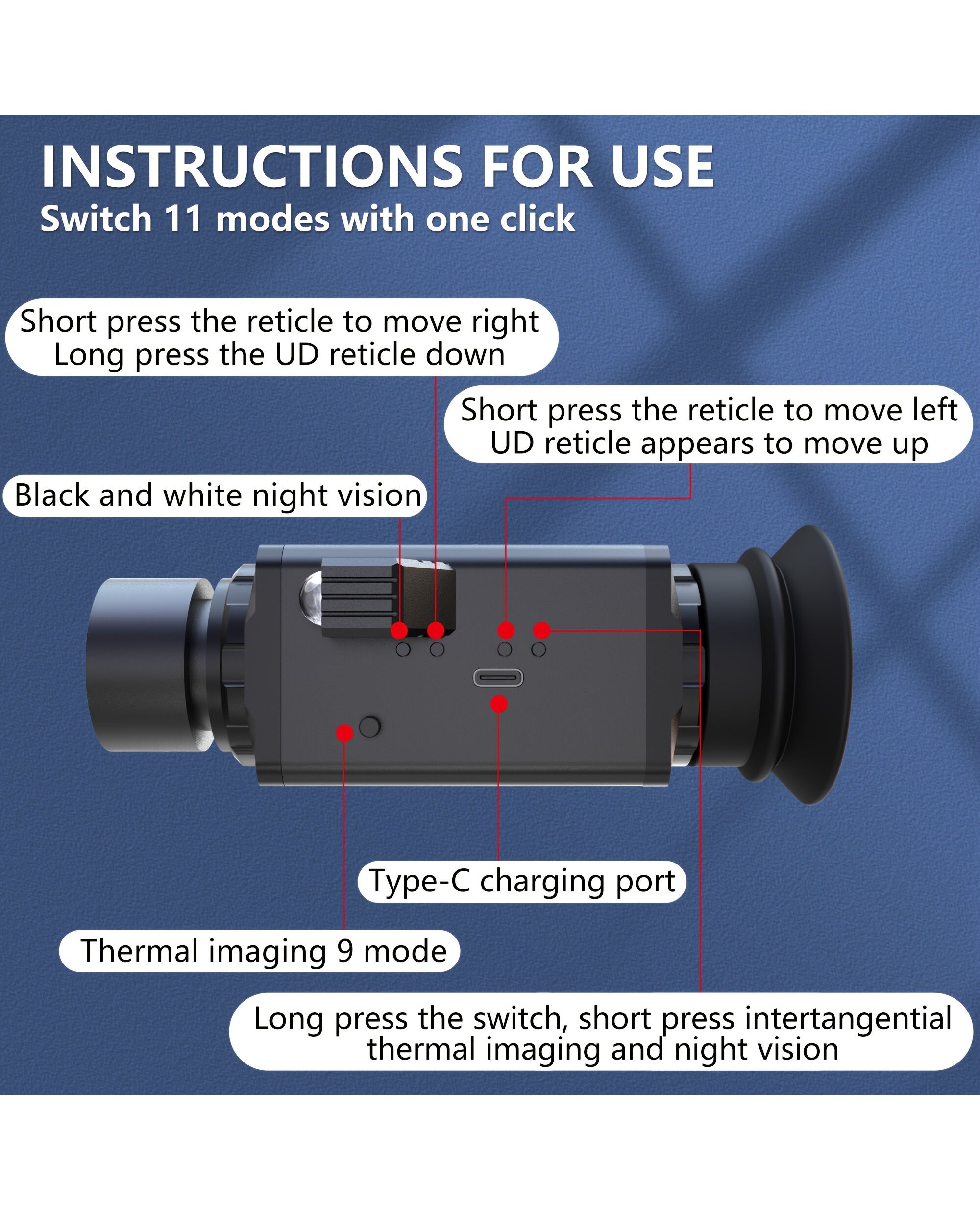 INSTRUCTIONS FOR USE
Switch 11 modes with one click

Short press the reticle to move right
Long press the UD reticle down

Short press the reticle to move left
UD reticle appears to move up

Black and white night vision

Type-C charging port

Thermal imaging 9 mode

Long press the switch, short press intertangential thermal imaging and night vision