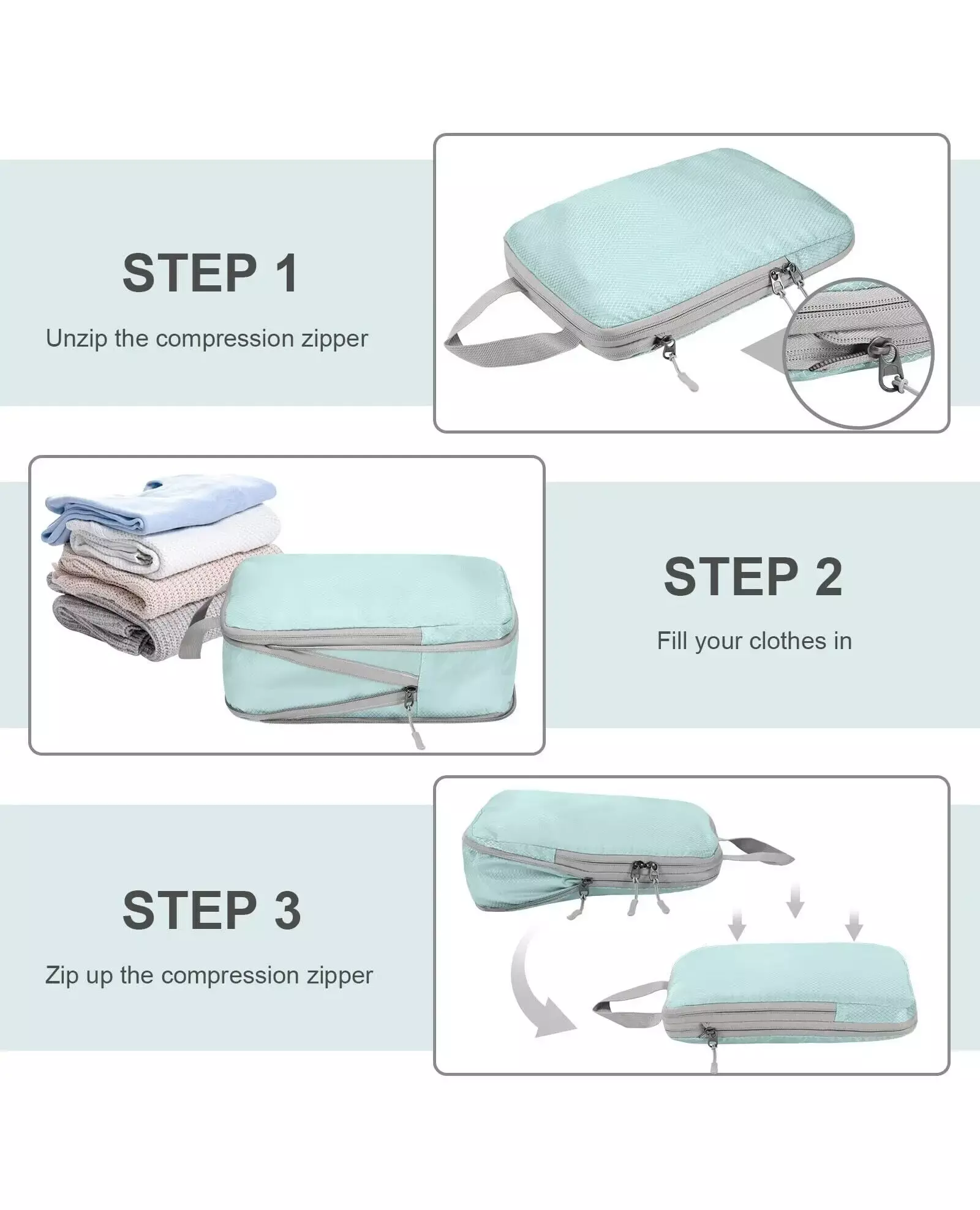 STEP 1

Unzip the compression zipper

STEP 2

Fill your clothes in

STEP 3

Zip up the compression zipper