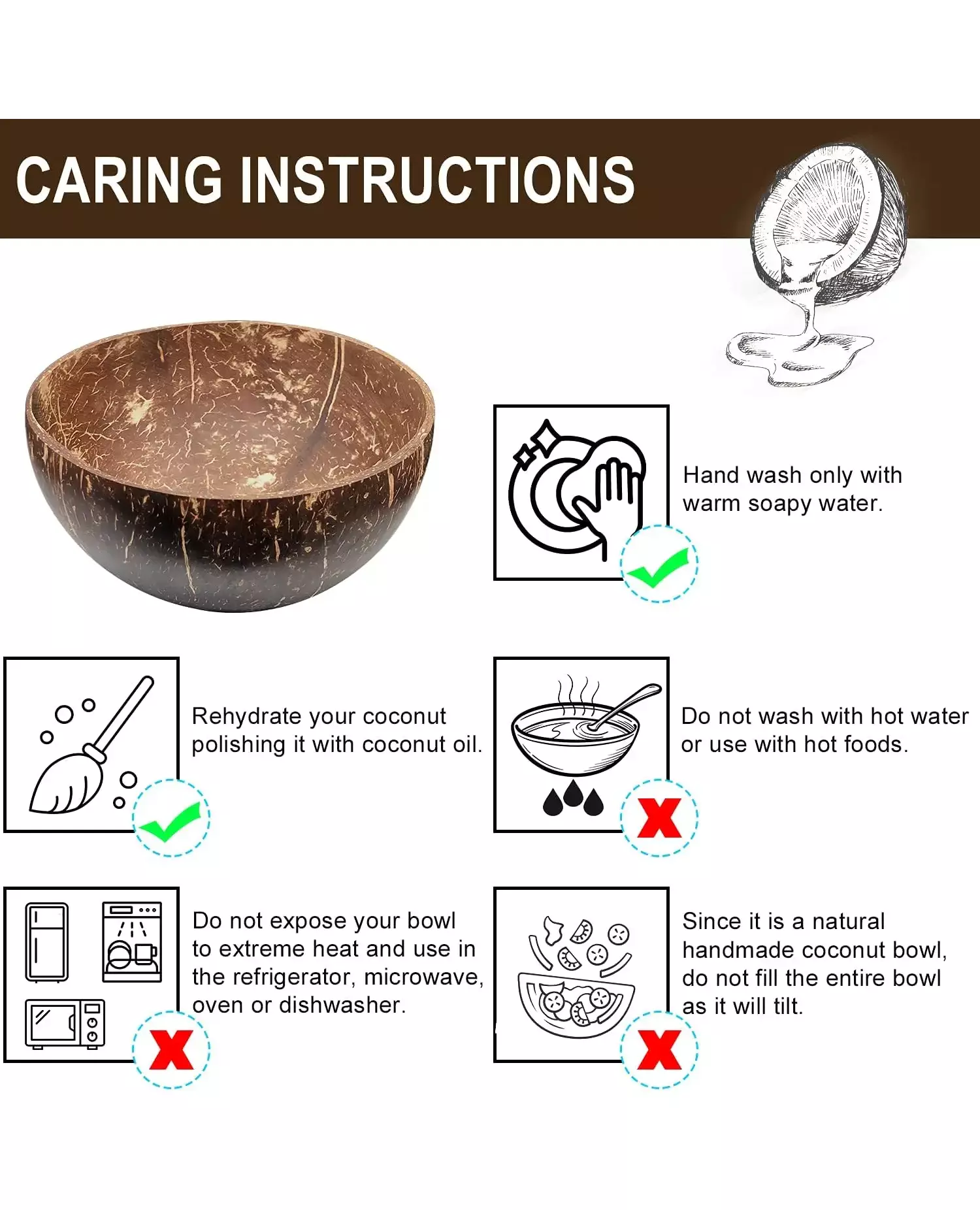 CARING INSTRUCTIONS

Hand wash only with warm soapy water.

Rehydrate your coconut polishing it with coconut oil.

Do not wash with hot water or use with hot foods.

Do not expose your bowl to extreme heat and use in the refrigerator, microwave, oven or dishwasher.

Since it is a natural handmade coconut bowl, do not fill the entire bowl as it will tilt.