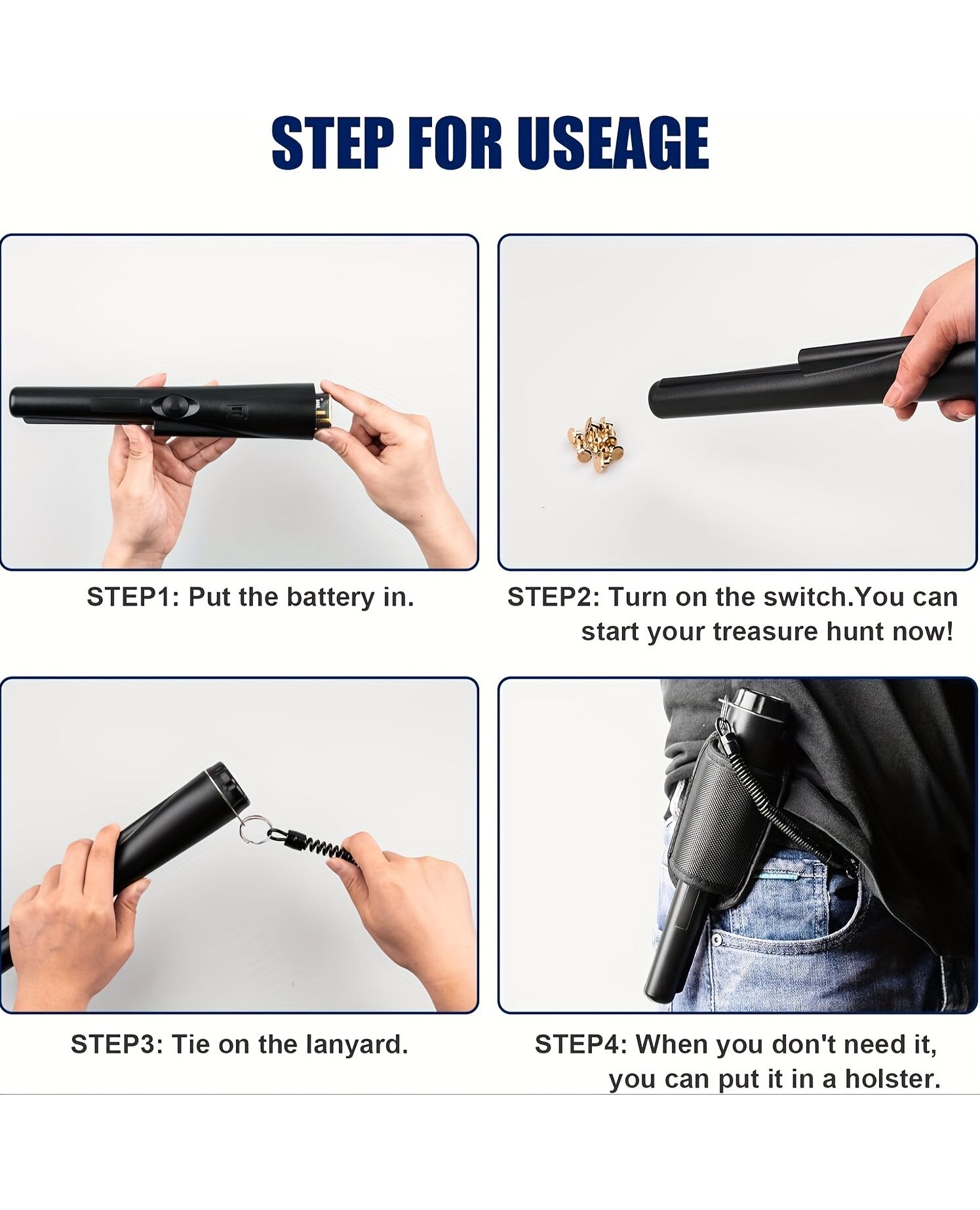 STEP FOR USEAGE

STEP1: Put the battery in.

STEP2: Turn on the switch.You can start your treasure hunt now!

STEP3: Tie on the lanyard.

STEP4: When you don't need it, you can put it in a holster.