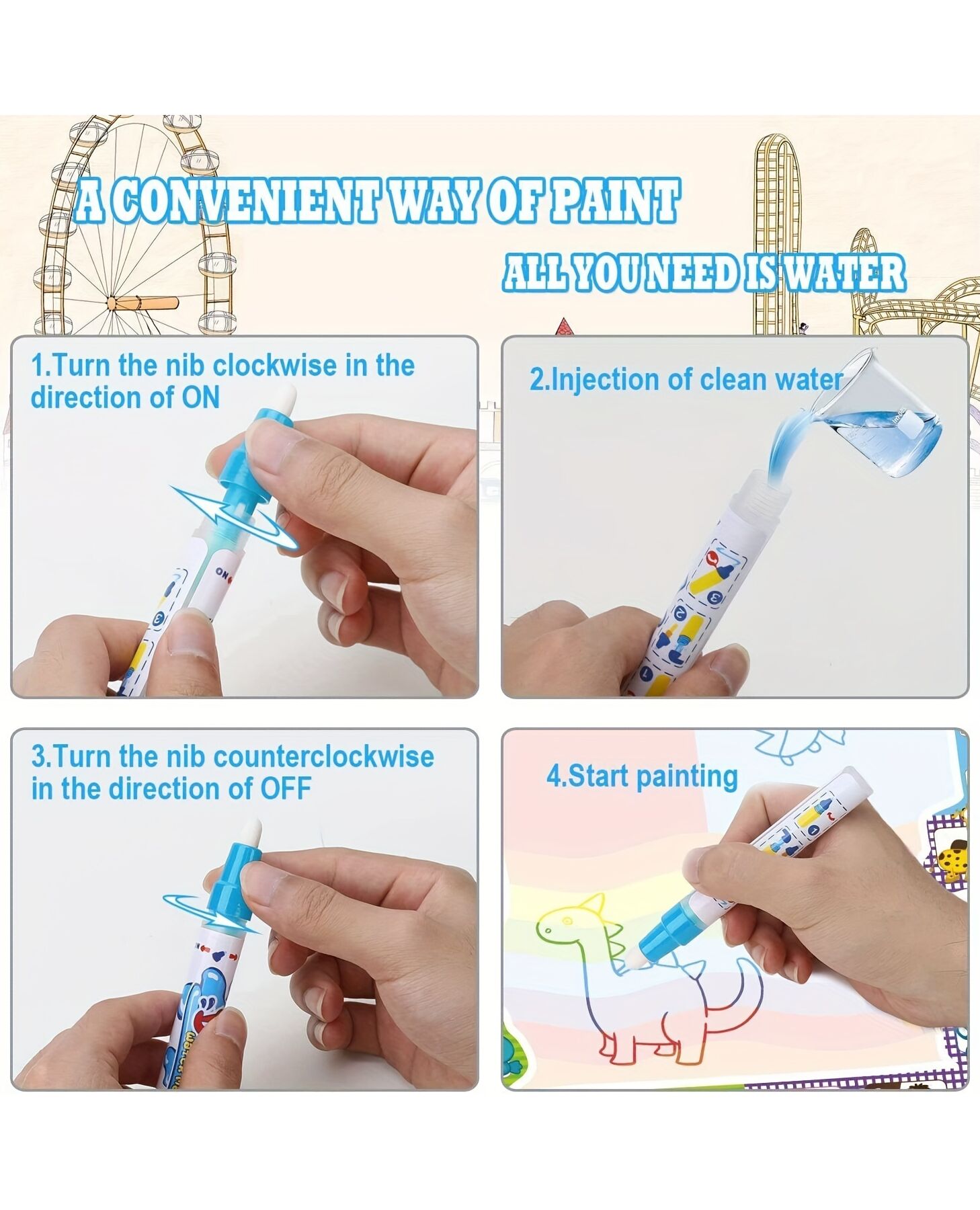 A CONVENIENT WAY OF PAINT

ALL YOU NEED IS WATER

1.Turn the nib clockwise in the direction of ON

ON

2.Injection of clean water

3.Turn the nib counterclockwise in the direction of OFF

4.Start painting