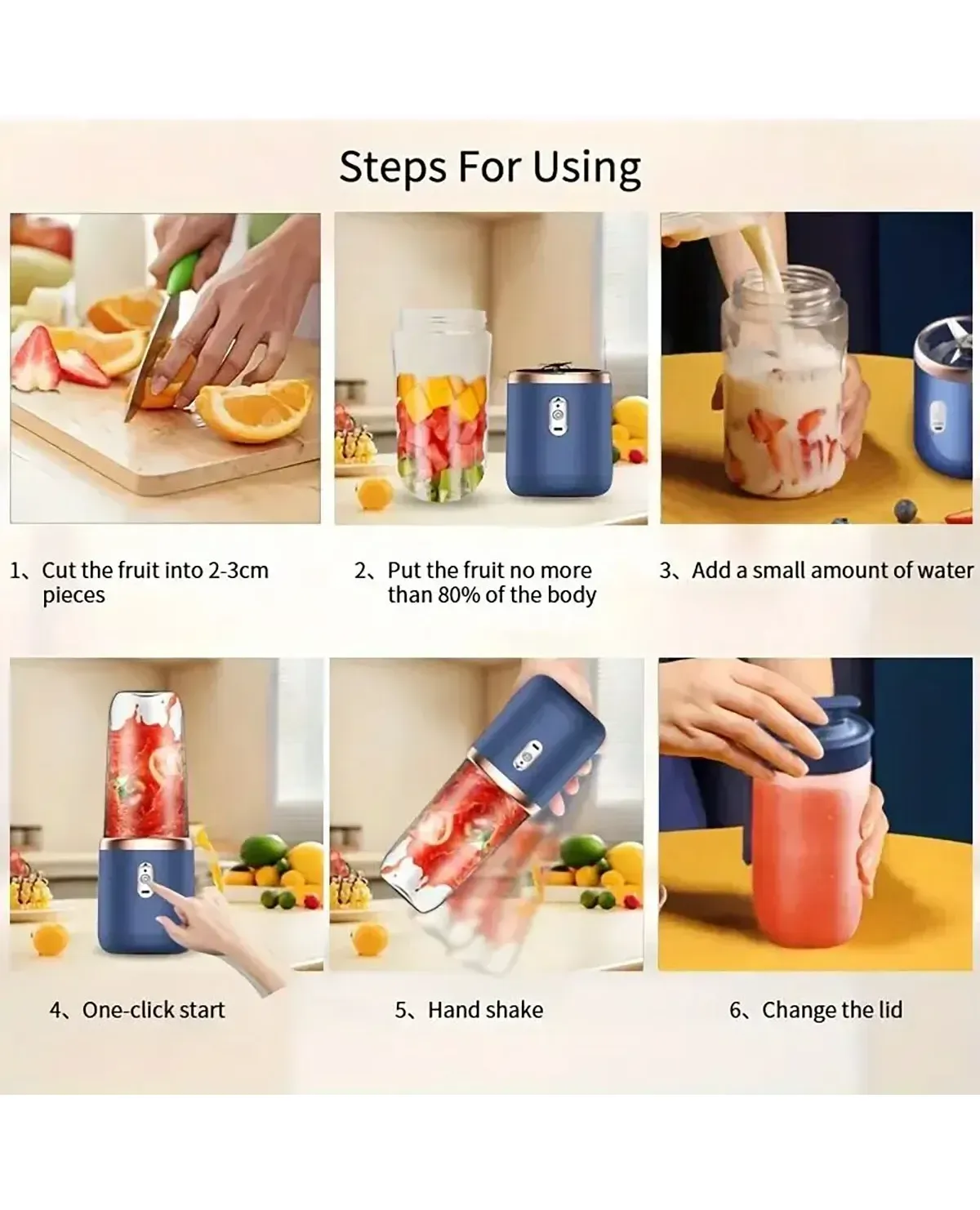 Steps For Using

1、Cut the fruit into 2-3cm pieces

2、Put the fruit no more than 80% of the body

3、Add a small amount of water

4、One-click start

5、Hand shake

6、Change the lid