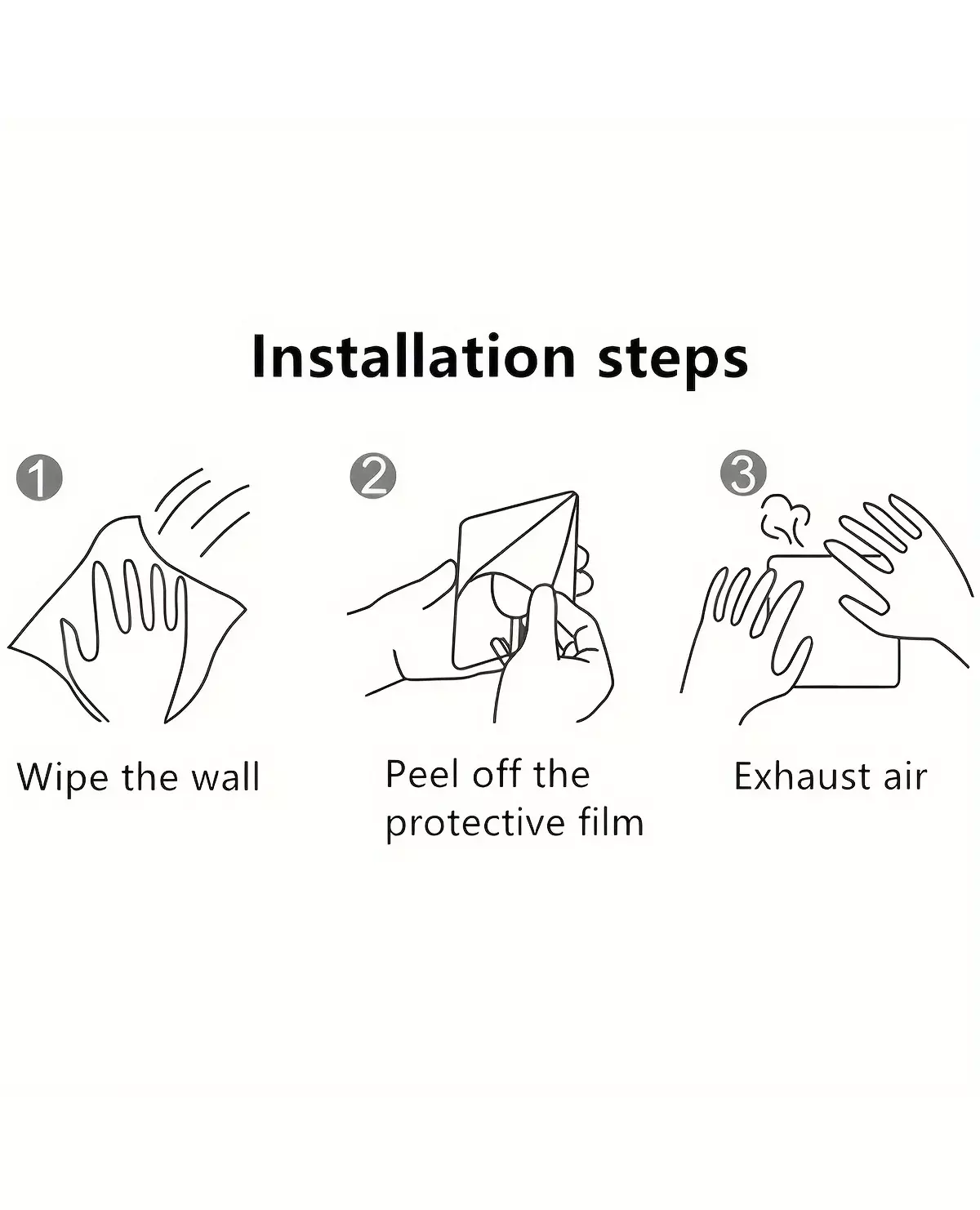 Installation steps

1

Wipe the wall

2

Peel off the protective film

3

Exhaust air