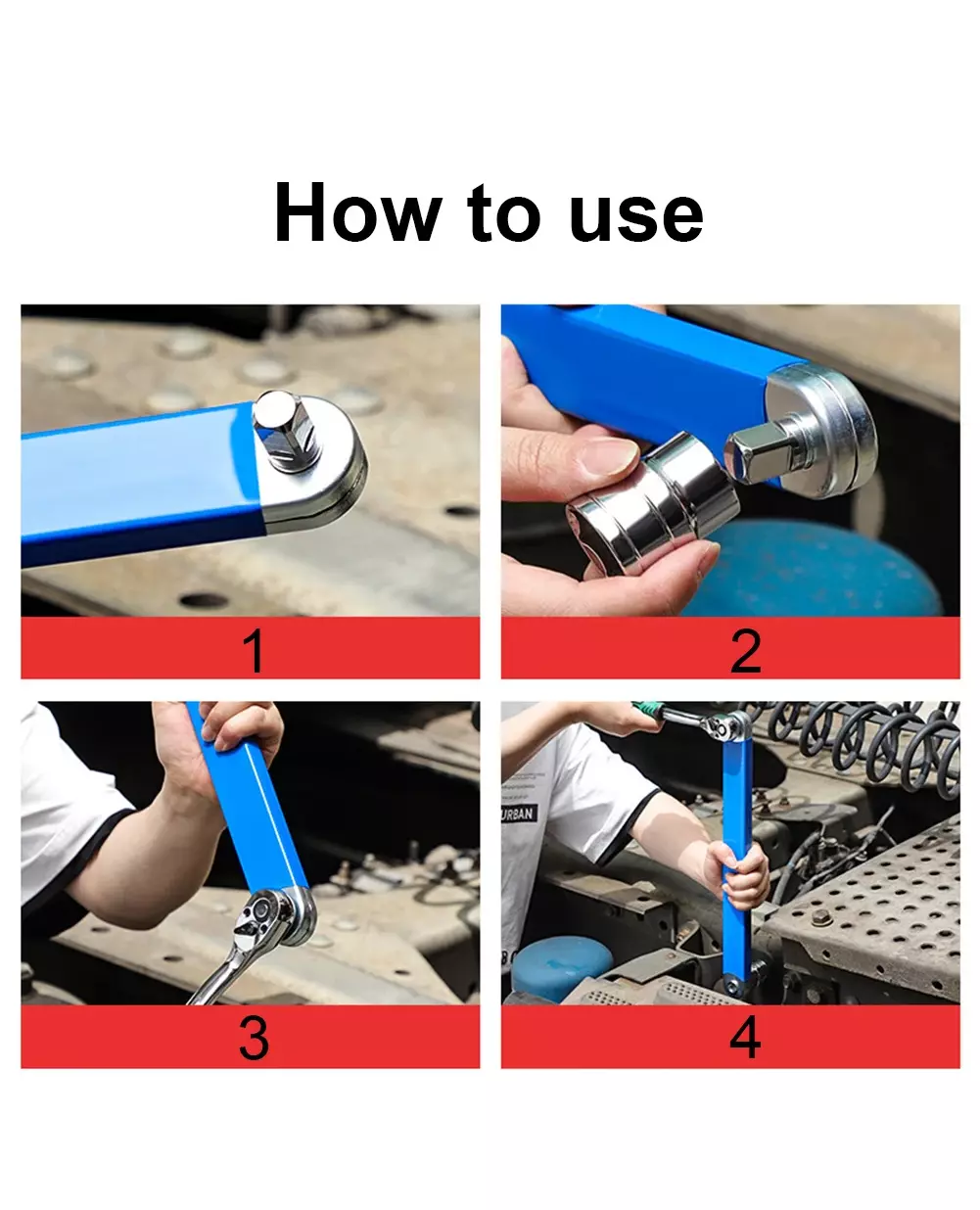 How to use

1

2

3

URBAN

4