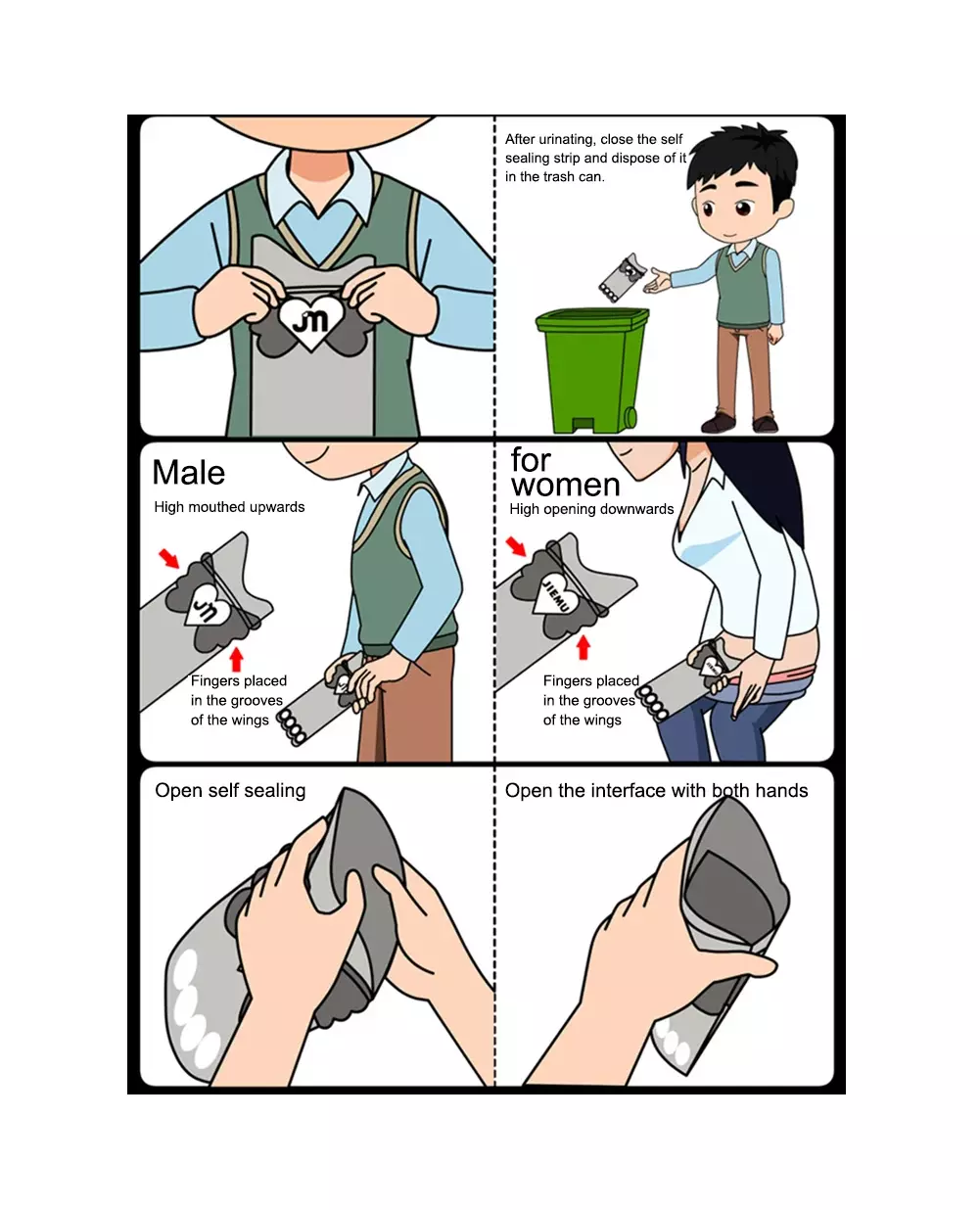 JM

After urinating, close the self sealing strip and dispose of it in the trash can.

Male

High mouthed upwards

JM

Fingers placed in the grooves of the wings

for women

High opening downwards

JIEMU

Fingers placed in the grooves of the wings

Open self sealing

Open the interface with both hands