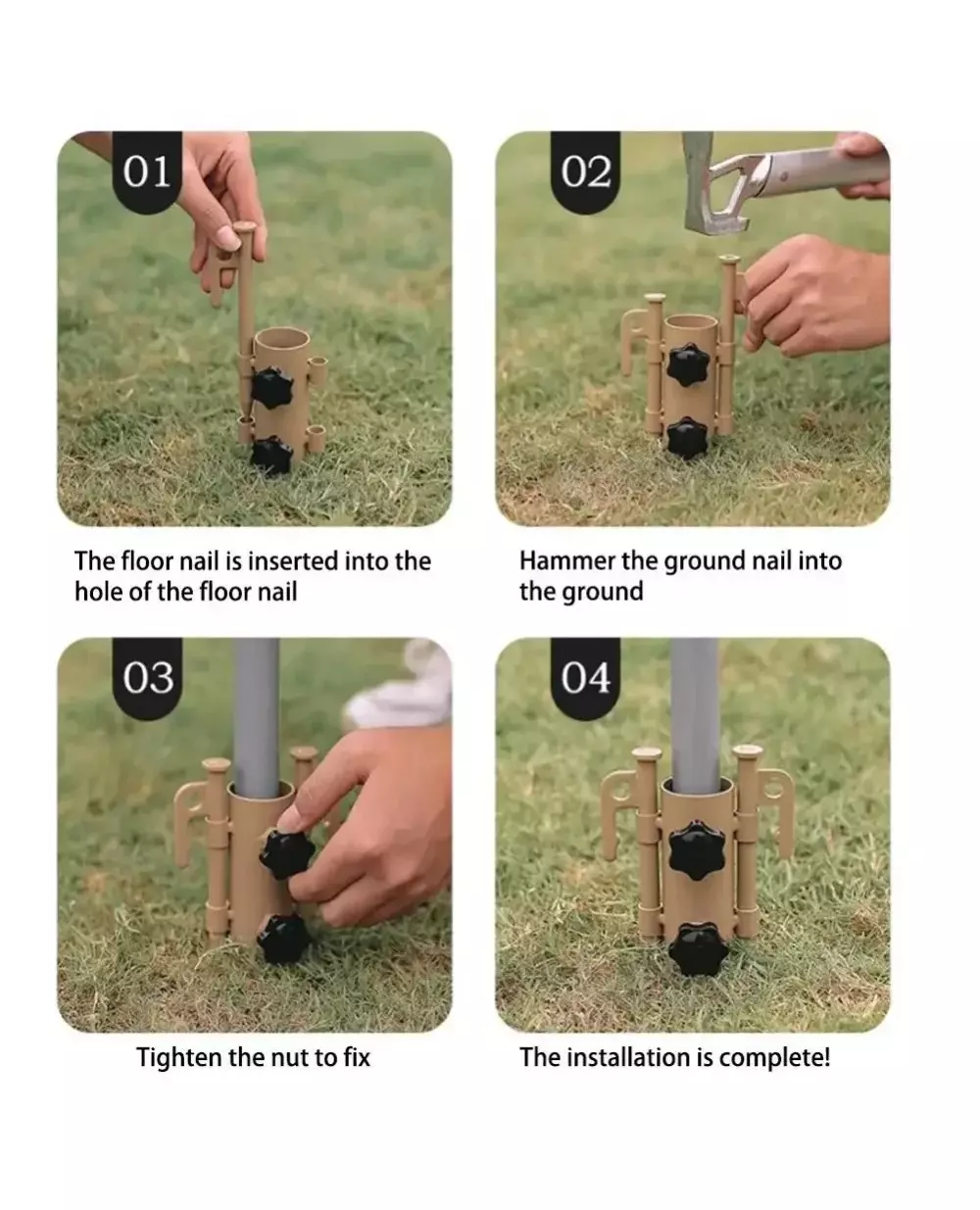 01

The floor nail is inserted into the hole of the floor nail

02

Hammer the ground nail into the ground

03

Tighten the nut to fix

04

The installation is complete!