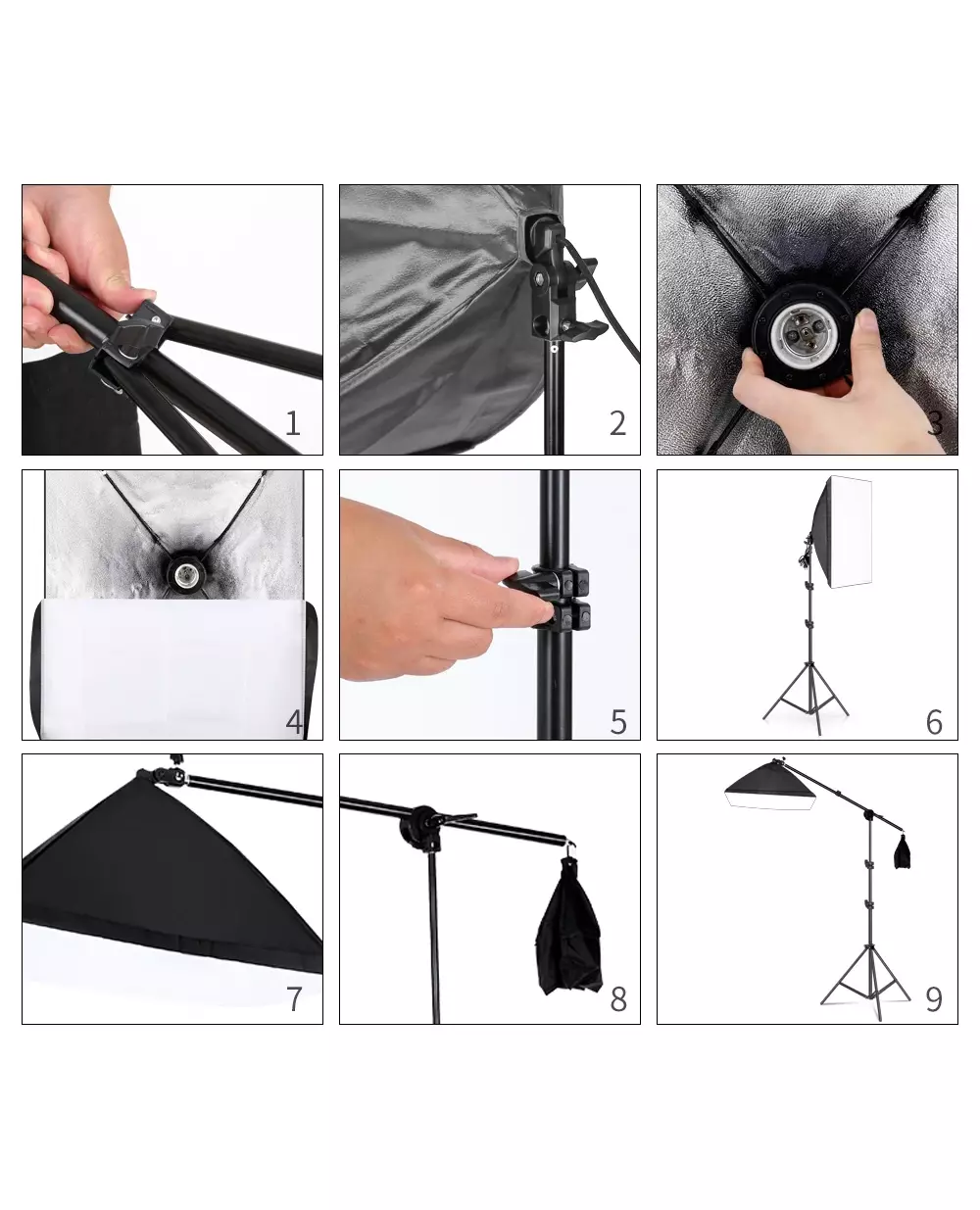 1

2

3

4

5

6

7

8

9