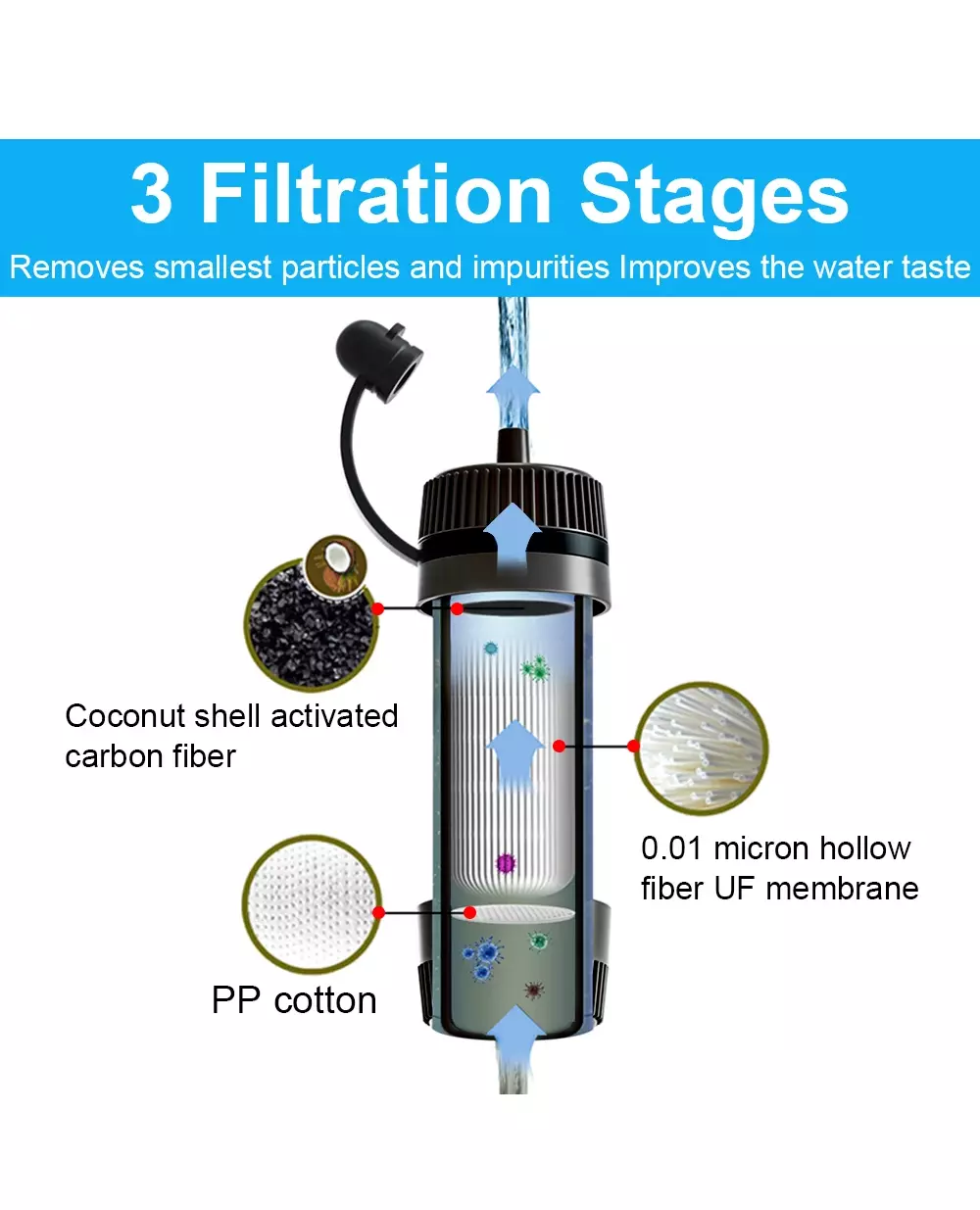 3 Filtration Stages

Removes smallest particles and impurities Improves the water taste

Coconut shell activated carbon fiber

0.01 micron hollow fiber UF membrane

PP cotton