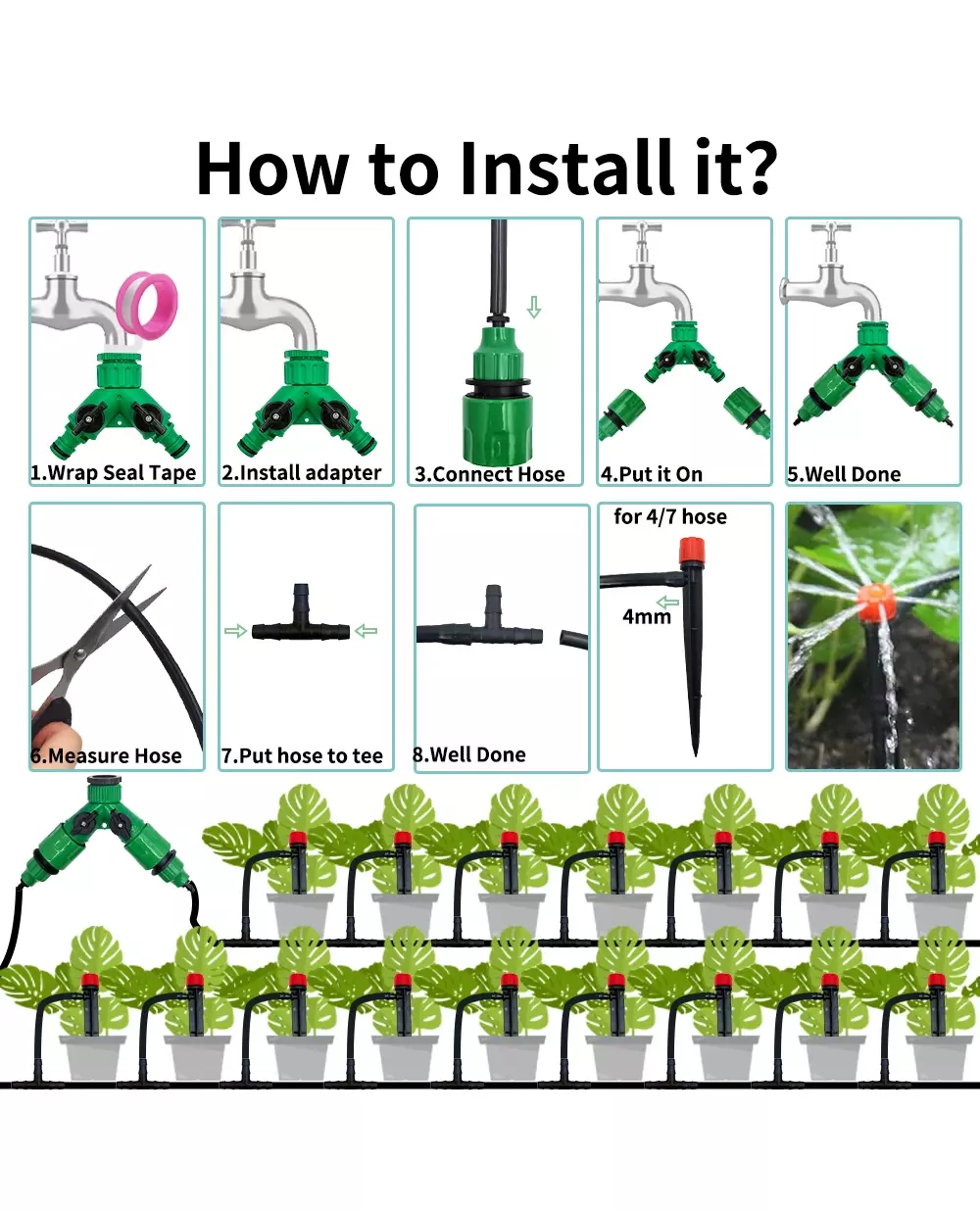 How to Install it?

1.Wrap Seal Tape

2.Install adapter

3.Connect Hose

4.Put it On

5.Well Done

6.Measure Hose

7.Put hose to tee

8.Well Done

for 4/7 hose

4mm