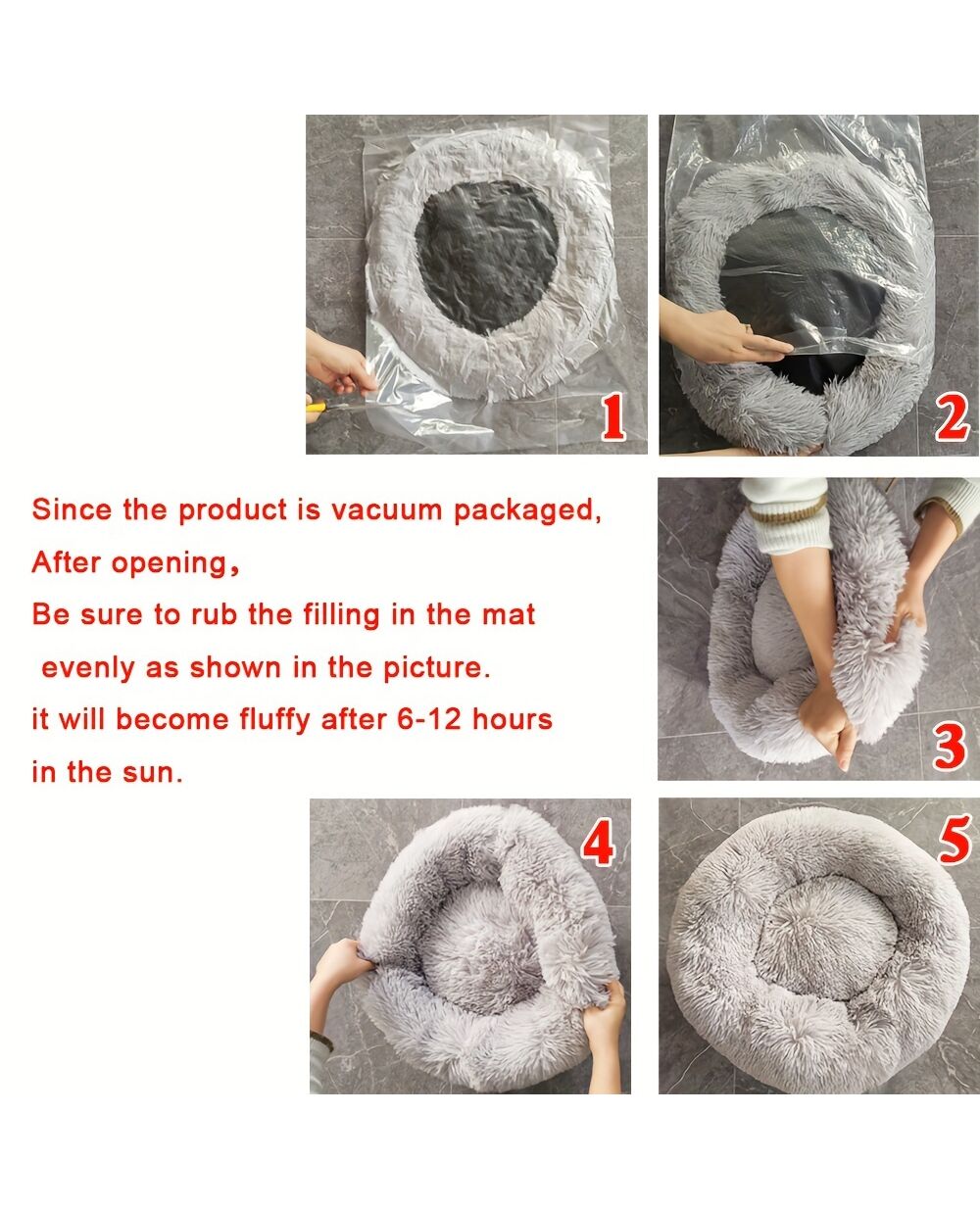 1

2

Since the product is vacuum packaged,
After opening，
Be sure to rub the filling in the mat
evenly as shown in the picture.
it will become fluffy after 6-12 hours
in the sun.

3

4

5